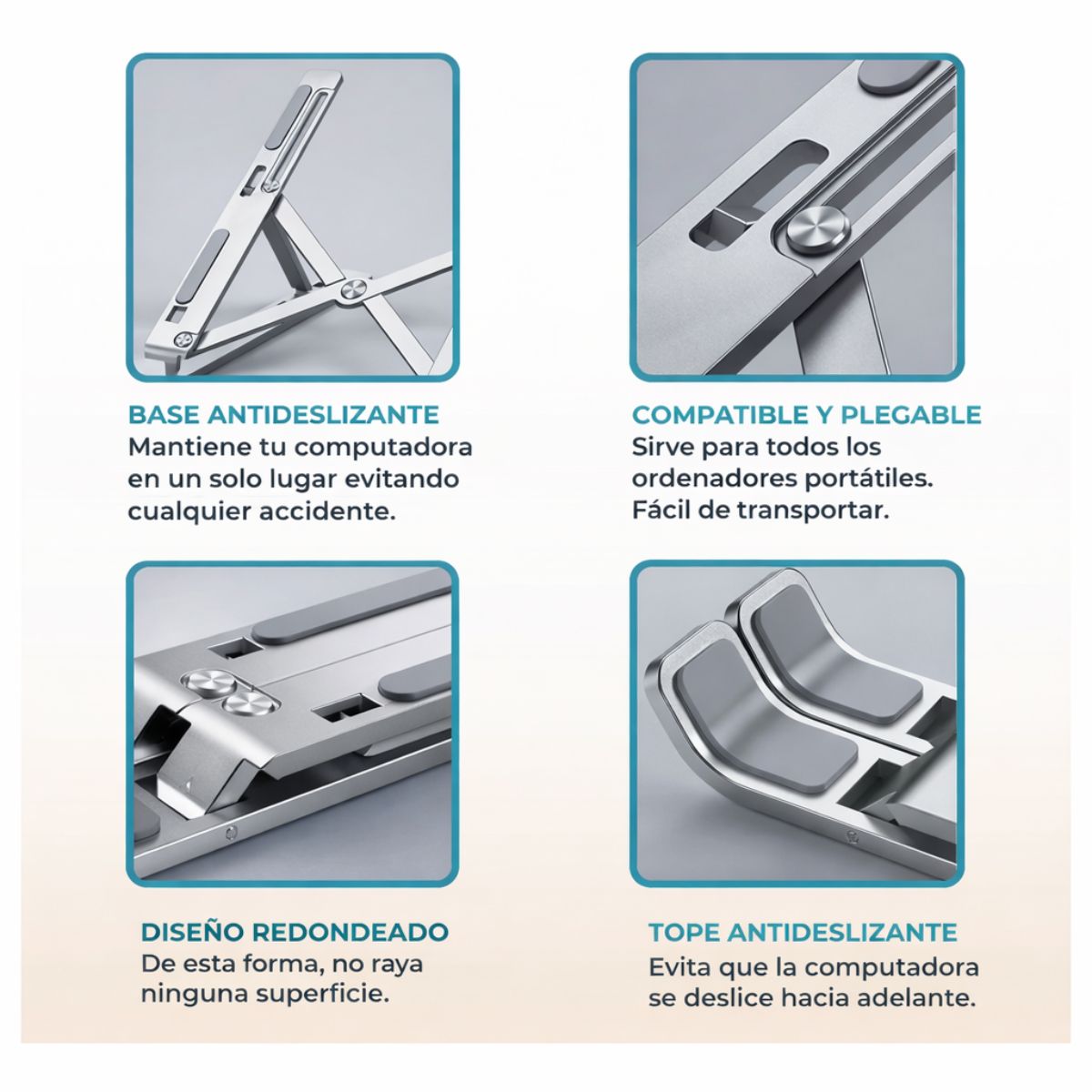 BASE ANTIDESLIZANTE
Mantiene tu computadora en un solo lugar evitando cualquier accidente.

COMPATIBLE Y PLEGABLE
Sirve para todos los ordenadores portátiles. Fácil de transportar.

DISEÑO REDONDEADO
De esta forma, no raya ninguna superficie.

TOPE ANTIDESLIZANTE
Evita que la computadora se deslice hacia adelante.